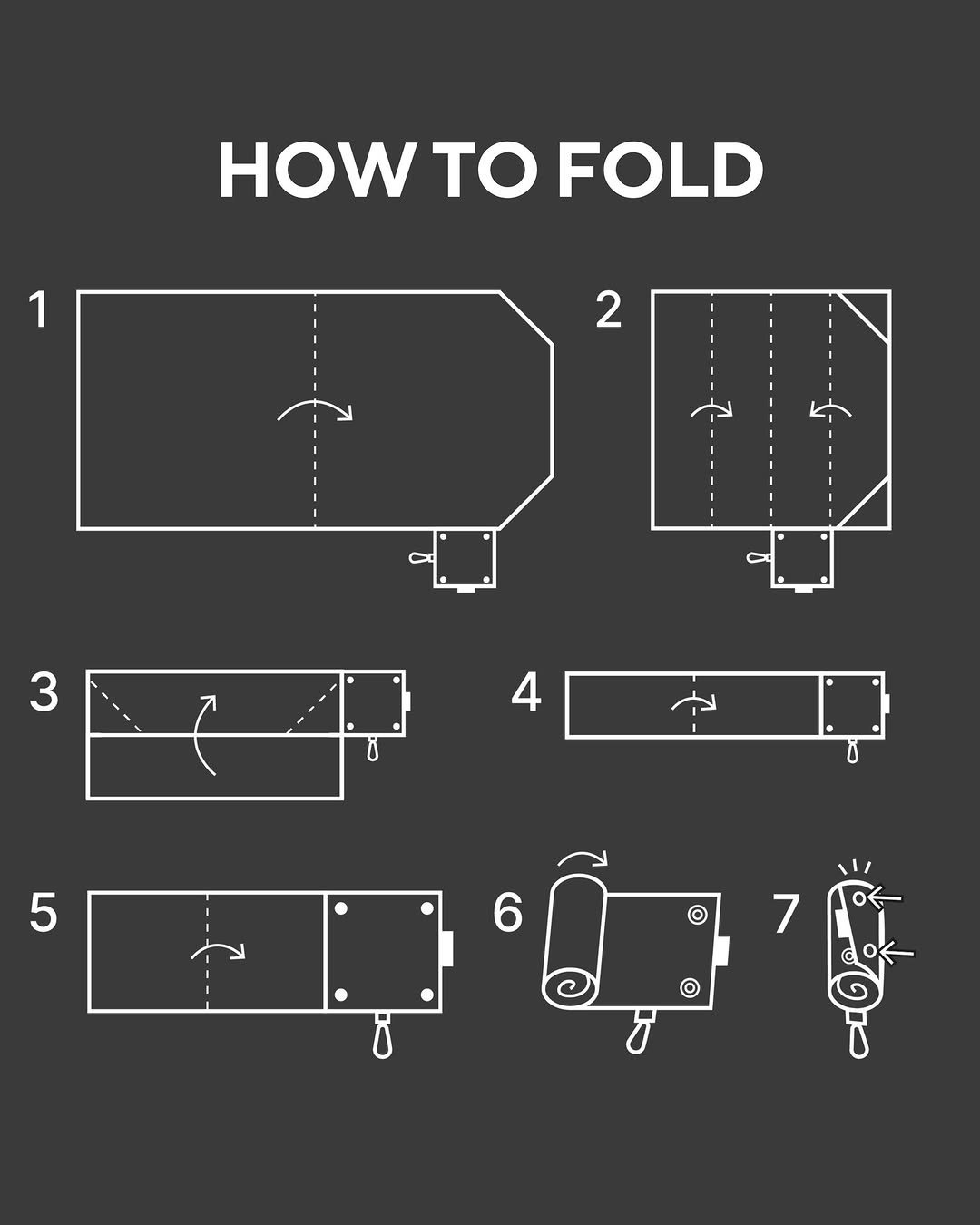 HOW TO FOLD

1

2

3

4

5

6

7